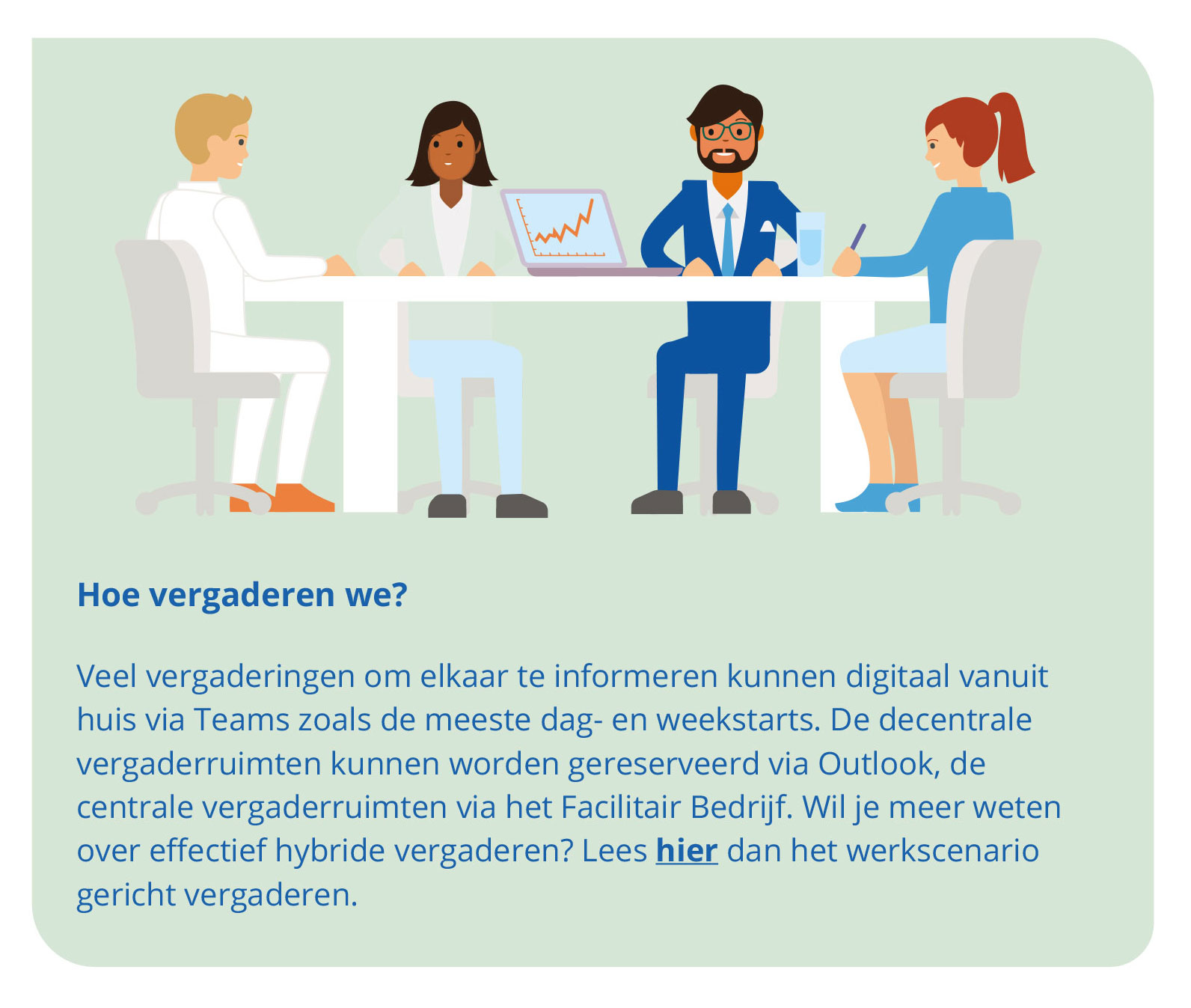 Hoe vergaderen we?

Veel vergaderingen om elkaar te informeren kunnen digitaal vanuit huis via Teams zoals de meeste dag- en weekstarts. De decentrale vergaderruimten kunnen worden gereserveerd via Outlook, de centrale vergaderruimten via het Facilitair Bedrijf. Wil je meer weten over effectief hybride vergaderen? Lees hier dan het werkscenario gericht vergaderen.